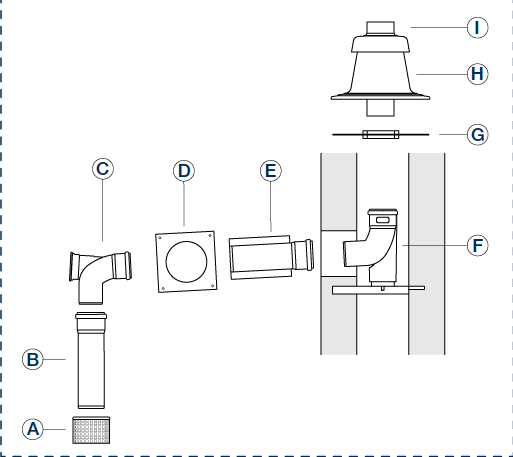 I
H
G
C
D
E
F
B
A