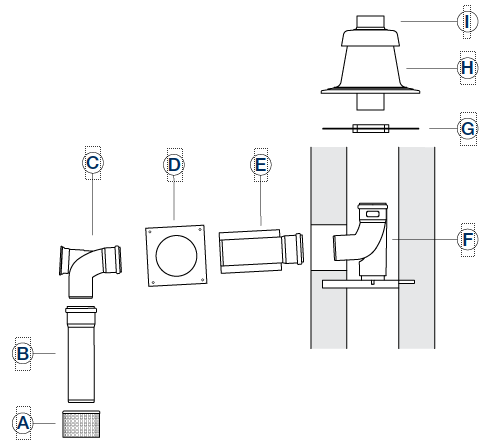 I
H
G
C
D
E
F
B
A