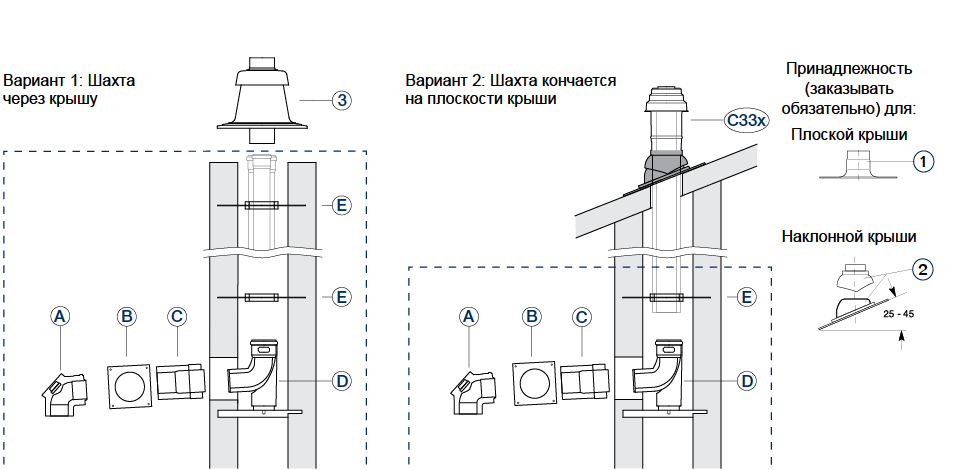 Вариант 1: Шахта через крышу

3

E

E

A

B

C

D

Вариант 2: Шахта кончается на плоскости крыши

C33x

E

A

B

C

D

Принадлежность (заказывать обязательно) для:

Плоской крыши

1

Наклонной крыши

2

25 - 45