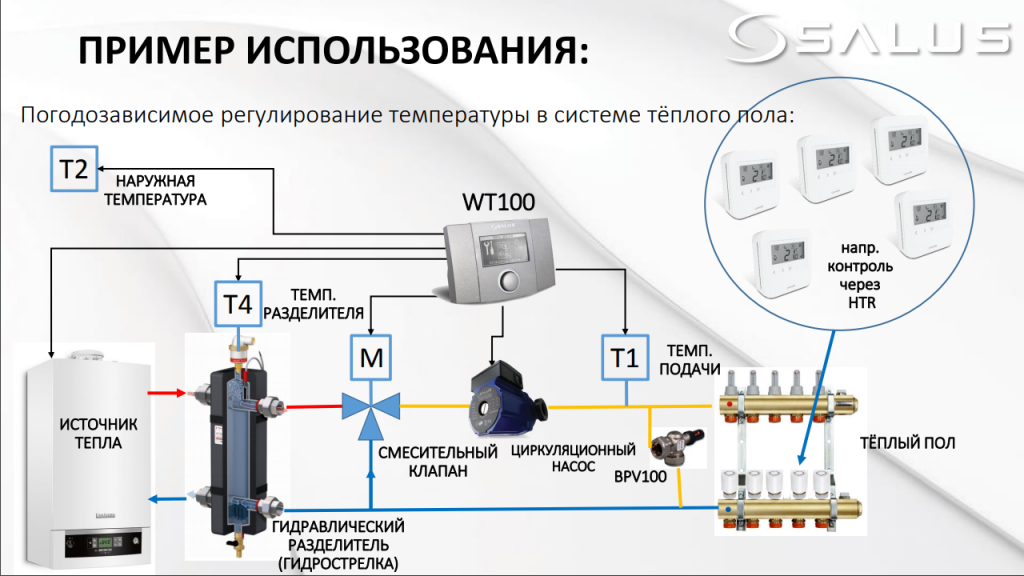 ПРИМЕР ИСПОЛЬЗОВАНИЯ:

SALUS

Погодозависимое регулирование температуры в системе тёплого пола:

T2

НАРУЖНАЯ ТЕМПЕРАТУРА

WT100

напр. контроль через HTR

T4

ТЕМП. РАЗДЕЛИТЕЛЯ

M

T1

ТЕМП. ПОДАЧИ

ИСТОЧНИК ТЕПЛА

СМЕСИТЕЛЬНЫЙ КЛАПАН

ЦИРКУЛЯЦИОННЫЙ НАСОС

BPV100

ТЁПЛЫЙ ПОЛ

ГИДРАВЛИЧЕСКИЙ РАЗДЕЛИТЕЛЬ (ГИДРОСТРЕЛКА)